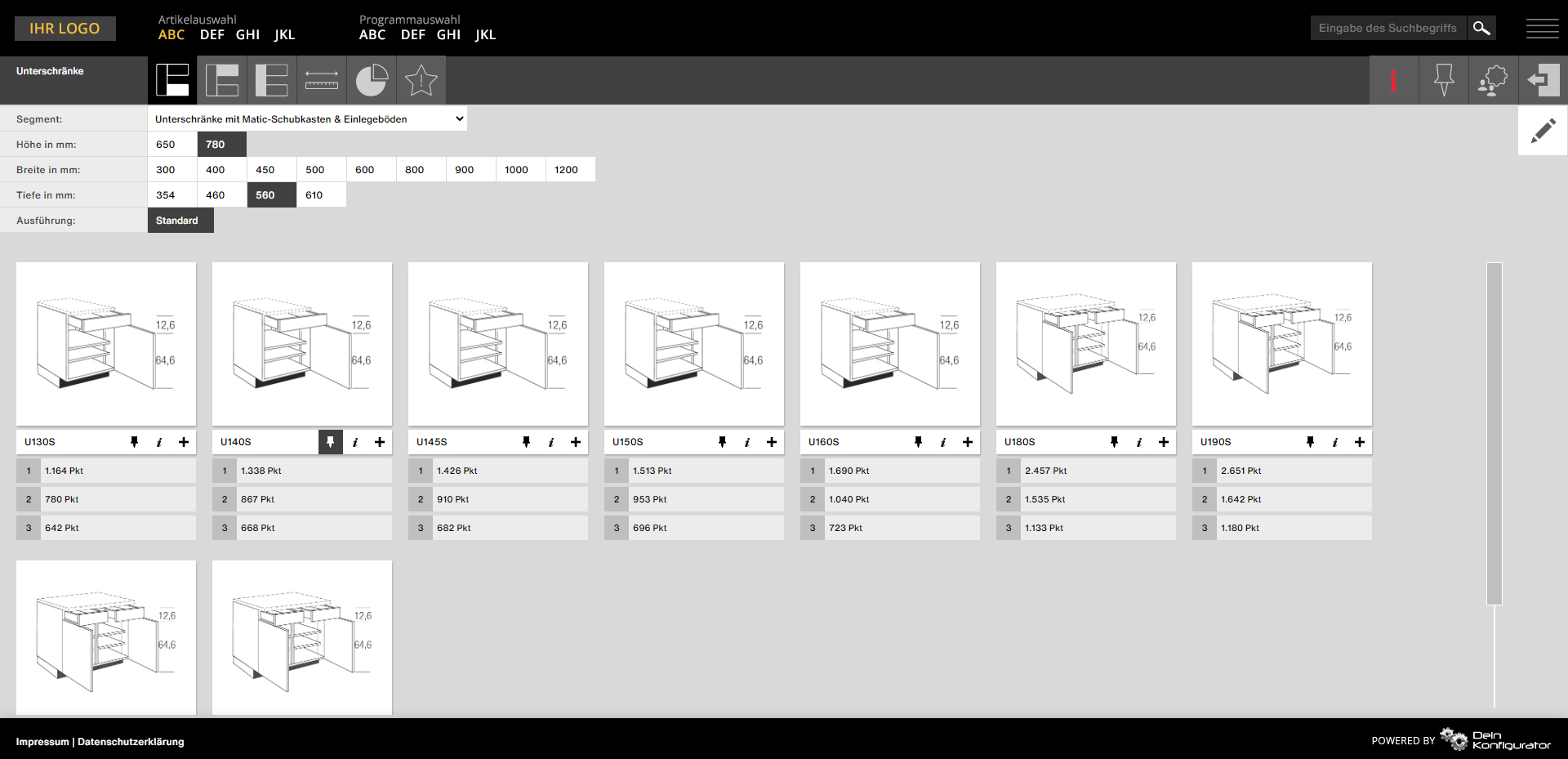 IHR LOGO

Artikelauswahl
ABC DEF GHI JKL

Programmauswahl
ABC DEF GHI JKL

Eingabe des Suchbegriffs

Unterschränke

i

Segment: Unterschränke mit Matic-Schubkasten & Einlegeböden

Höhe in mm: 650 780

Breite in mm: 300 400 450 500 600 800 900 1000 1200

Tiefe in mm: 354 460 560 610

Ausführung: Standard

12,6
64,6

U130S i +
1 1.164 Pkt
2 780 Pkt
3 642 Pkt

12,6
64,6

U140S i +
1 1.338 Pkt
2 867 Pkt
3 668 Pkt

12,6
64,6

U145S i +
1 1.426 Pkt
2 910 Pkt
3 682 Pkt

12,6
64,6

U150S i +
1 1.513 Pkt
2 953 Pkt
3 696 Pkt

12,6
64,6

U160S i +
1 1.690 Pkt
2 1.040 Pkt
3 723 Pkt

12,6
64,6

U180S i +
1 2.457 Pkt
2 1.535 Pkt
3 1.133 Pkt

12,6
64,6

U190S i +
1 2.651 Pkt
2 1.642 Pkt
3 1.180 Pkt

12,6
64,6

12,6
64,6

Impressum | Datenschutzerklärung

POWERED BY Dein Konfigurator